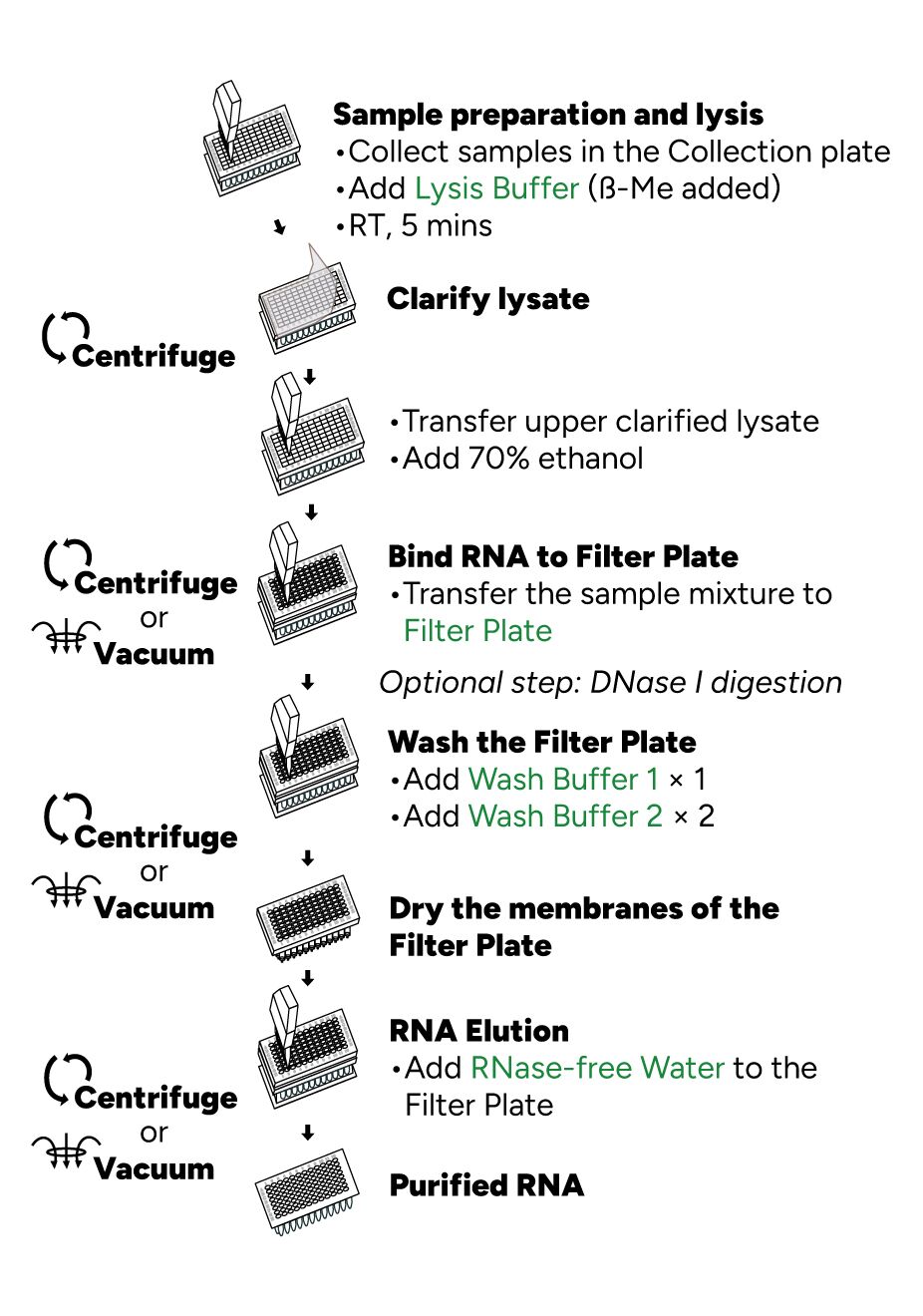 Sample preparation and lysis
•Collect samples in the Collection plate
•Add Lysis Buffer (ß-Me added)
•RT, 5 mins

Centrifuge

Clarify lysate

•Transfer upper clarified lysate
•Add 70% ethanol

Centrifuge
or
Vacuum

Bind RNA to Filter Plate
•Transfer the sample mixture to Filter Plate

Optional step: DNase I digestion

Centrifuge
or
Vacuum

Wash the Filter Plate
•Add Wash Buffer 1 × 1
•Add Wash Buffer 2 × 2

Dry the membranes of the Filter Plate

Centrifuge
or
Vacuum

RNA Elution
•Add RNase-free Water to the Filter Plate

Purified RNA