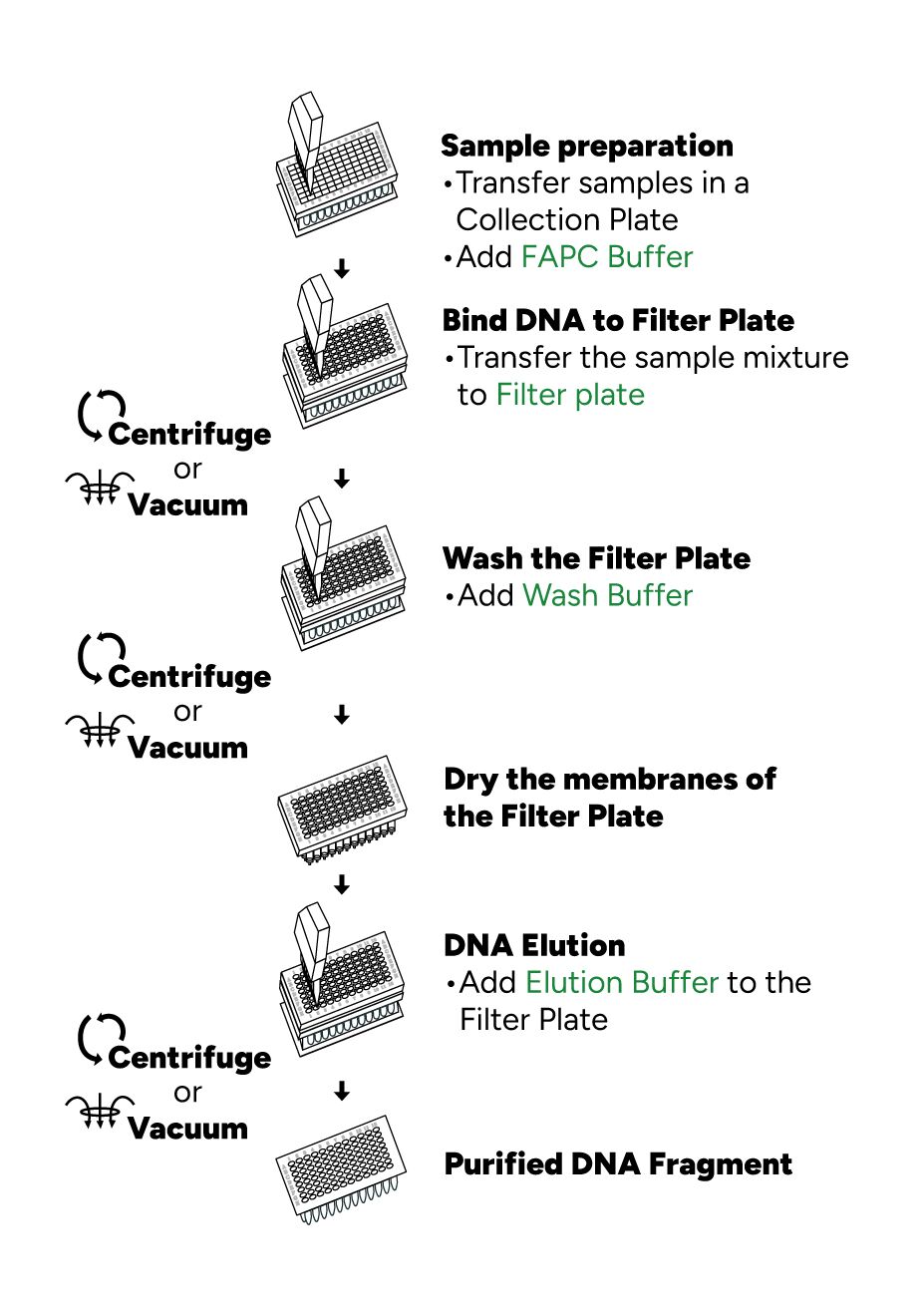 Sample preparation
•Transfer samples in a Collection Plate
•Add FAPC Buffer

Bind DNA to Filter Plate
•Transfer the sample mixture to Filter plate

Centrifuge
or
Vacuum

Wash the Filter Plate
•Add Wash Buffer

Centrifuge
or
Vacuum

Dry the membranes of the Filter Plate

DNA Elution
•Add Elution Buffer to the Filter Plate

Centrifuge
or
Vacuum

Purified DNA Fragment